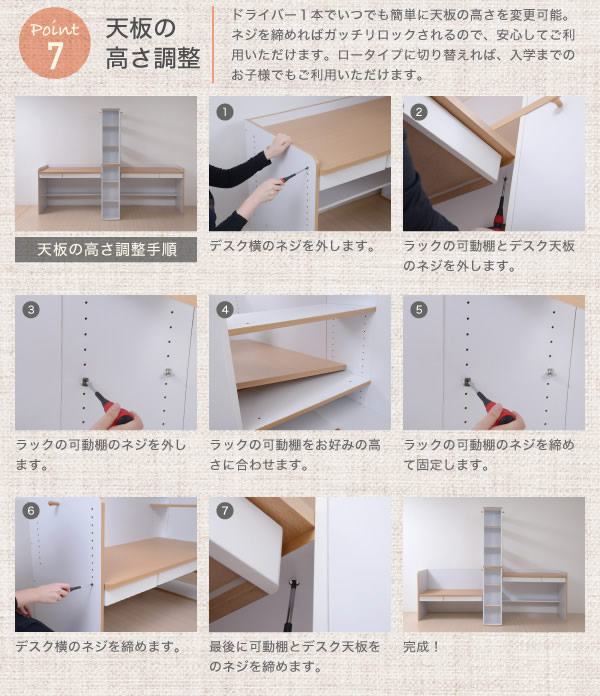 Point 7

天板の高さ調整

ドライバー１本でいつでも簡単に天板の高さを変更可能。ネジを締めればガッチリロックされるので、安心してご利用いただけます。ロータイプに切り替えれば、入学までのお子様でもご利用いただけます。

天板の高さ調整手順

1

デスク横のネジを外します。

2

ラックの可動棚とデスク天板のネジを外します。

3

ラックの可動棚のネジを外します。

4

ラックの可動棚をお好みの高さに合わせます。

5

ラックの可動棚のネジを締めて固定します。

6

デスク横のネジを締めます。

7

最後に可動棚とデスク天板をのネジを締めます。

完成！